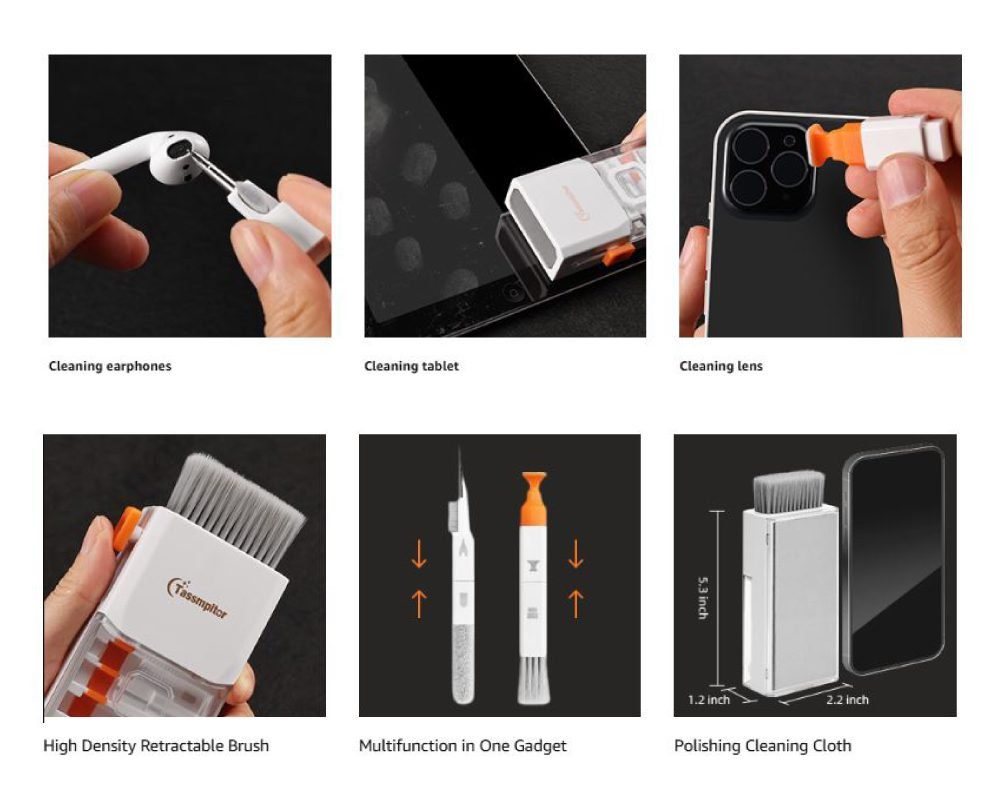 Cleaning earphones

Cleaning tablet

Cleaning lens

Tassmpitor

High Density Retractable Brush

Multifunction in One Gadget

5.3 inch

1.2 inch

2.2 inch

Polishing Cleaning Cloth