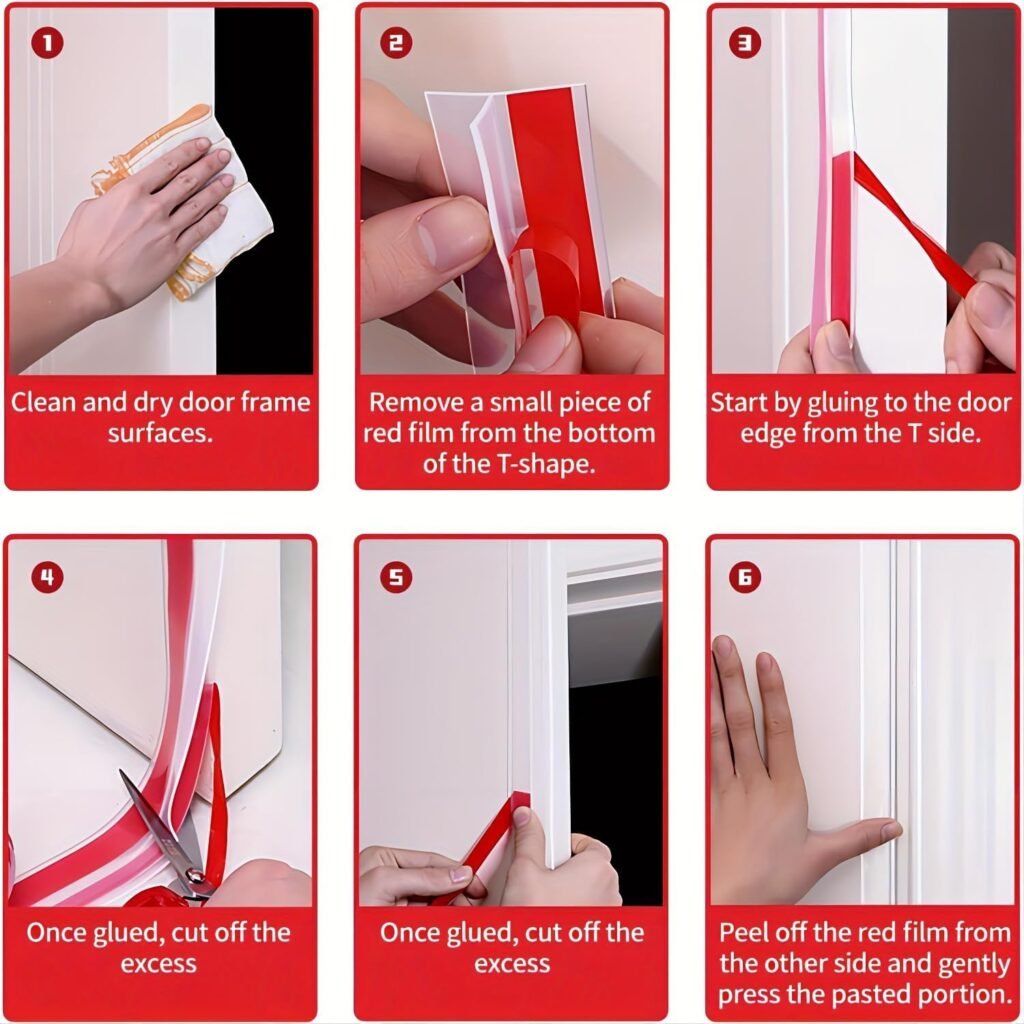 1

Clean and dry door frame surfaces.

2

Remove a small piece of red film from the bottom of the T-shape.

3

Start by gluing to the door edge from the T side.

4

Once glued, cut off the excess

5

Once glued, cut off the excess

6

Peel off the red film from the other side and gently press the pasted portion.