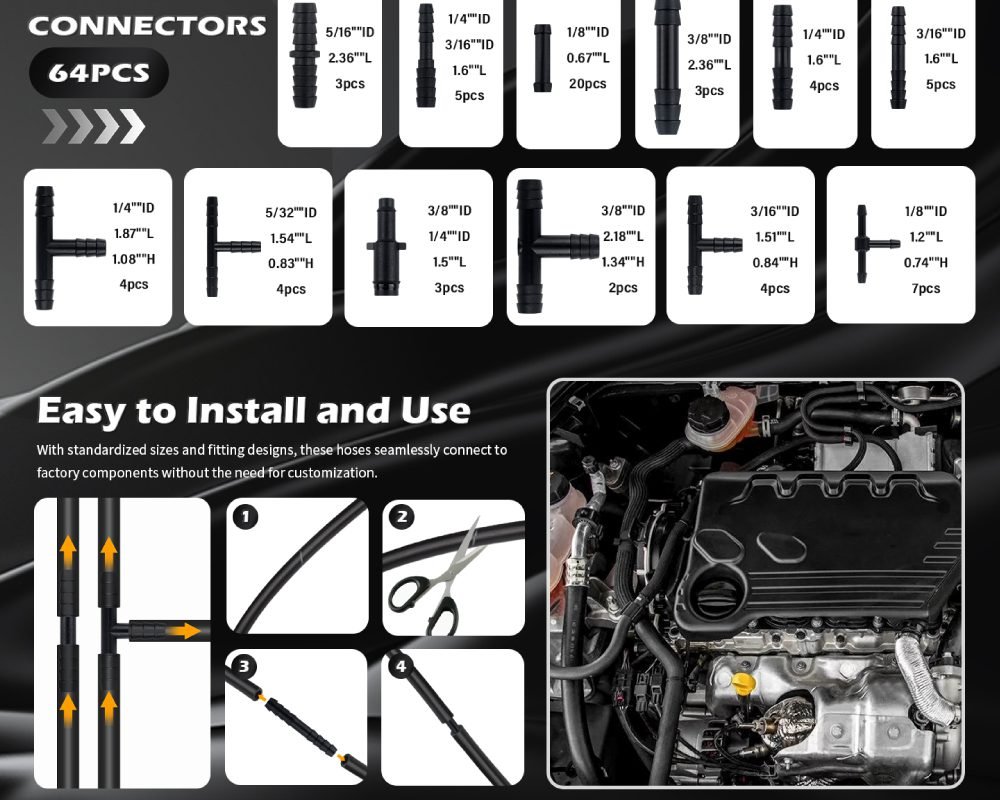 CONNECTORS

64PCS

5/16""ID
2.36""L
3pcs

1/4""ID
3/16""ID
1.6""L
5pcs

1/8""ID
0.67""L
20pcs

3/8""ID
2.36""L
3pcs

1/4""ID
1.6""L
4pcs

3/16""ID
1.6""L
5pcs

1/4""ID
1.87""L
1.08""H
4pcs

5/32""ID
1.54""L
0.83""H
4pcs

3/8""ID
1/4""ID
1.5""L
3pcs

3/8""ID
2.18""L
1.34""H
2pcs

3/16""ID
1.51""L
0.84""H
4pcs

1/8""ID
1.2""L
0.74""H
7pcs

Easy to Install and Use

With standardized sizes and fitting designs, these hoses seamlessly connect to factory components without the need for customization.

1

2

3

4